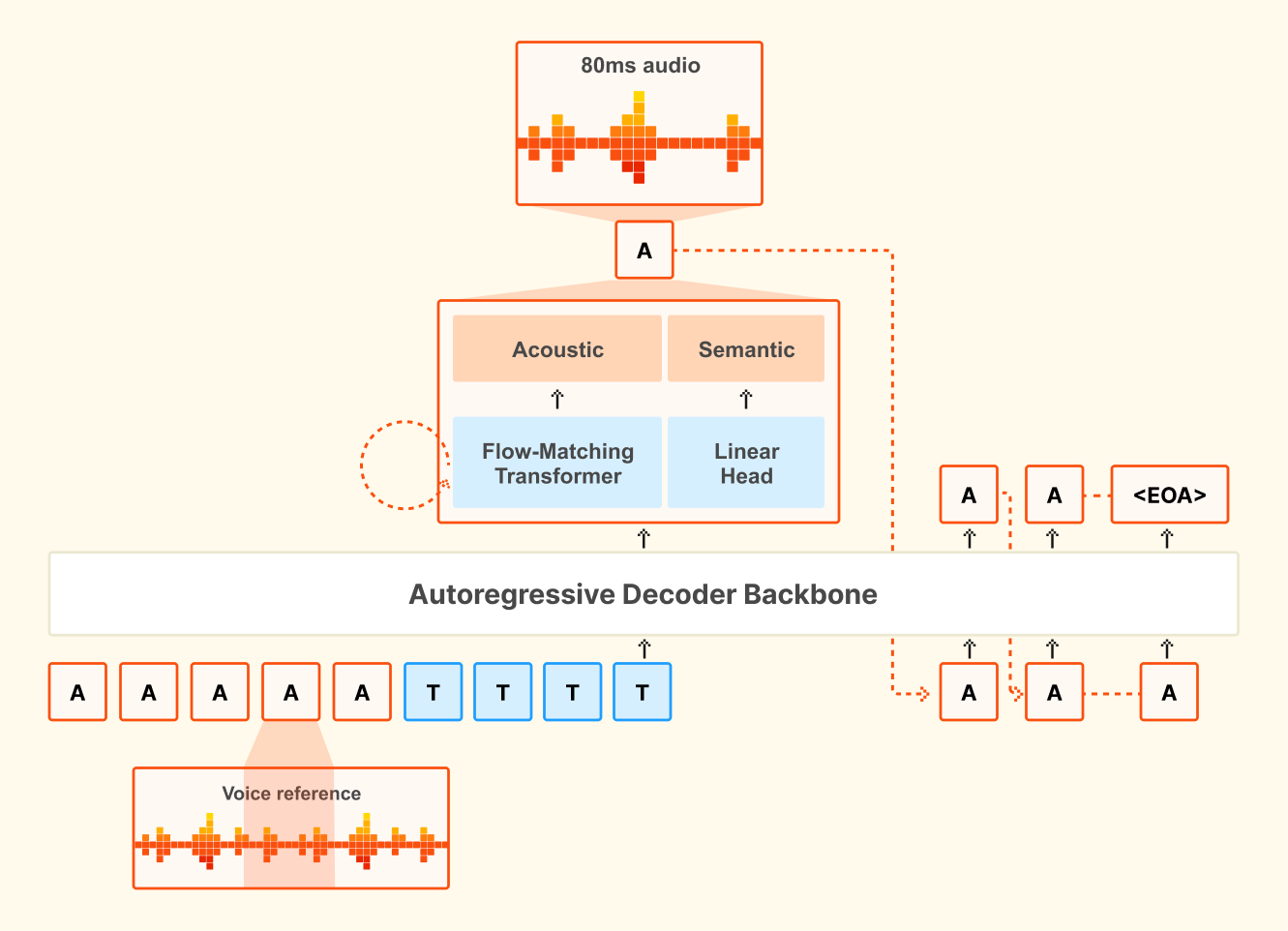 80ms audio

A

Acoustic

Semantic

Flow-Matching Transformer

Linear Head

A

A

<EOA>

Autoregressive Decoder Backbone

A A A A A T T T T

A A A

Voice reference